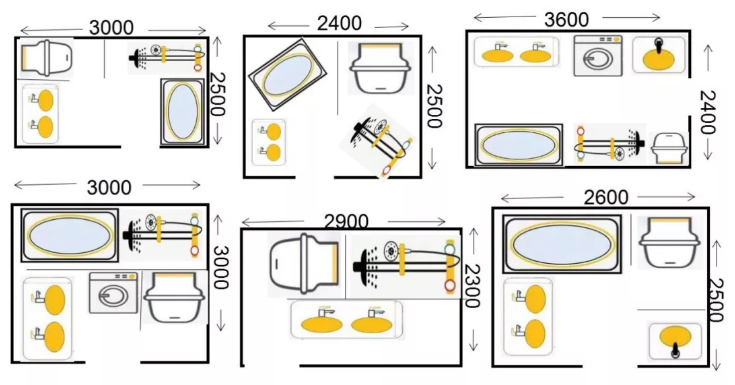 3000
2500
2400
2500
3600
2400
3000
3000
2900
2300
2600
2500